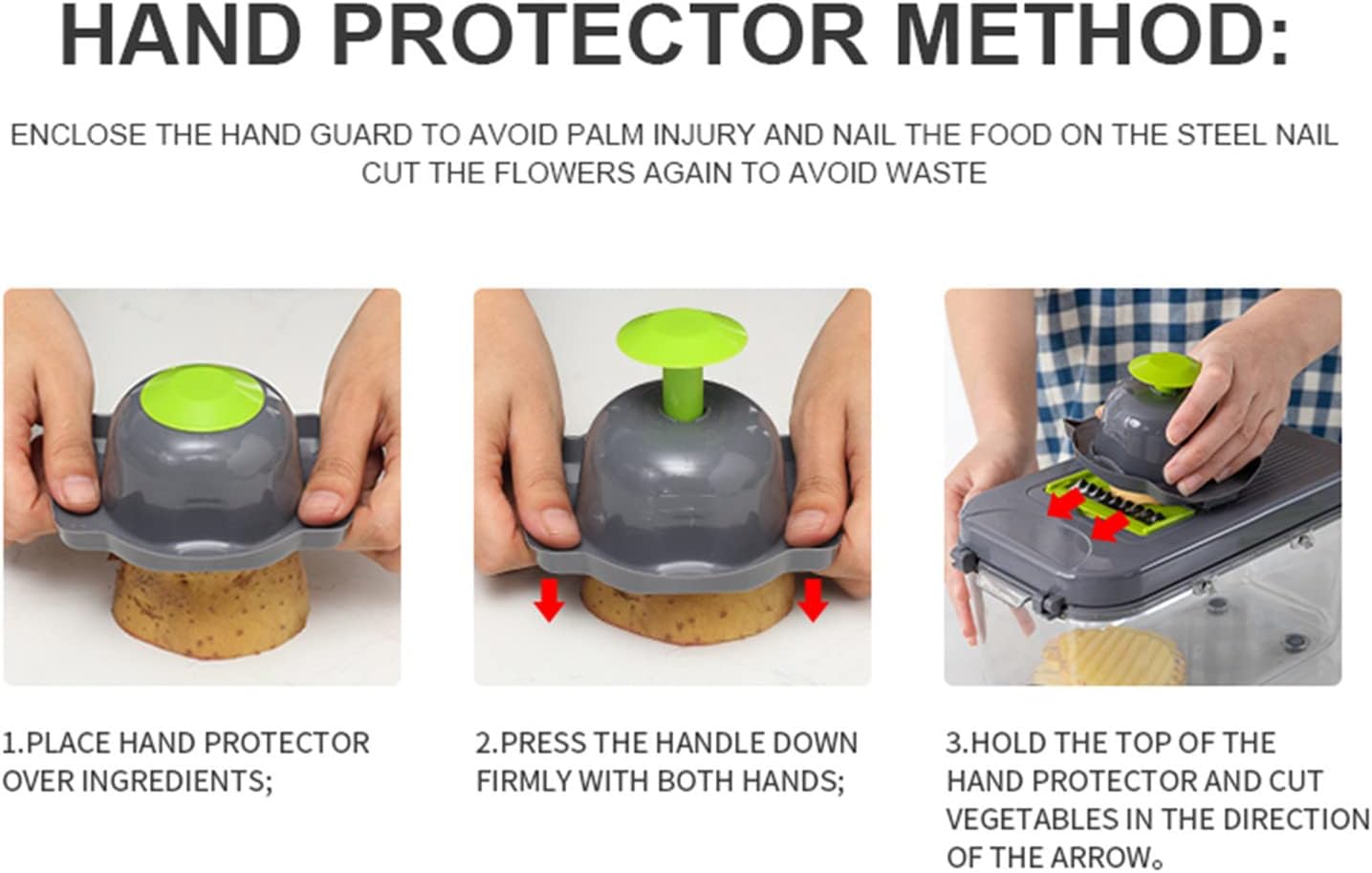 HAND PROTECTOR METHOD:

ENCLOSE THE HAND GUARD TO AVOID PALM INJURY AND NAIL THE FOOD ON THE STEEL NAIL
CUT THE FLOWERS AGAIN TO AVOID WASTE

1.PLACE HAND PROTECTOR OVER INGREDIENTS;

2.PRESS THE HANDLE DOWN FIRMLY WITH BOTH HANDS;

3.HOLD THE TOP OF THE HAND PROTECTOR AND CUT VEGETABLES IN THE DIRECTION OF THE ARROW。